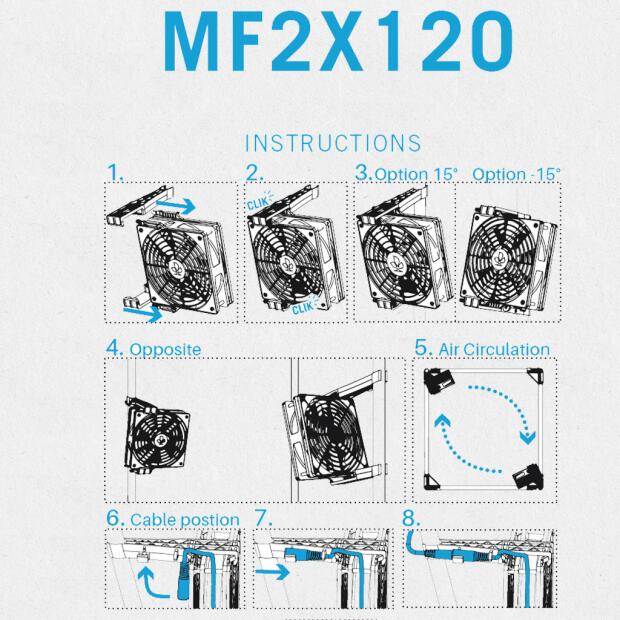 MF2X120

INSTRUCTIONS

1.

2.

CLIK

CLIK

3. Option 15°

Option -15°

4. Opposite

5. Air Circulation

6. Cable postion

7.

8.