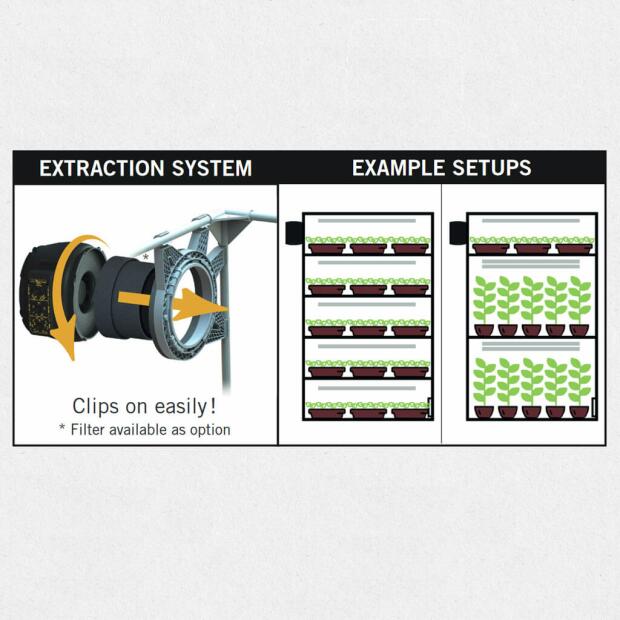 EXTRACTION SYSTEM

*

Clips on easily!
* Filter available as option

EXAMPLE SETUPS