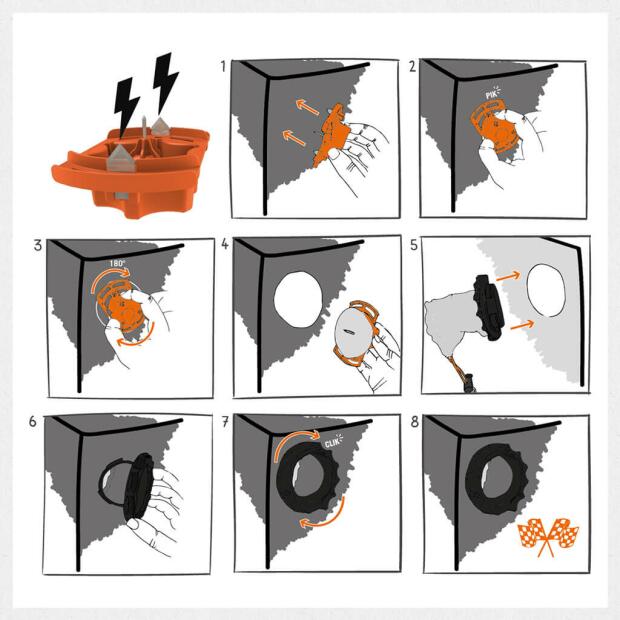 1

2

PIK

3

180°

4

5

6

7

CLIK

8