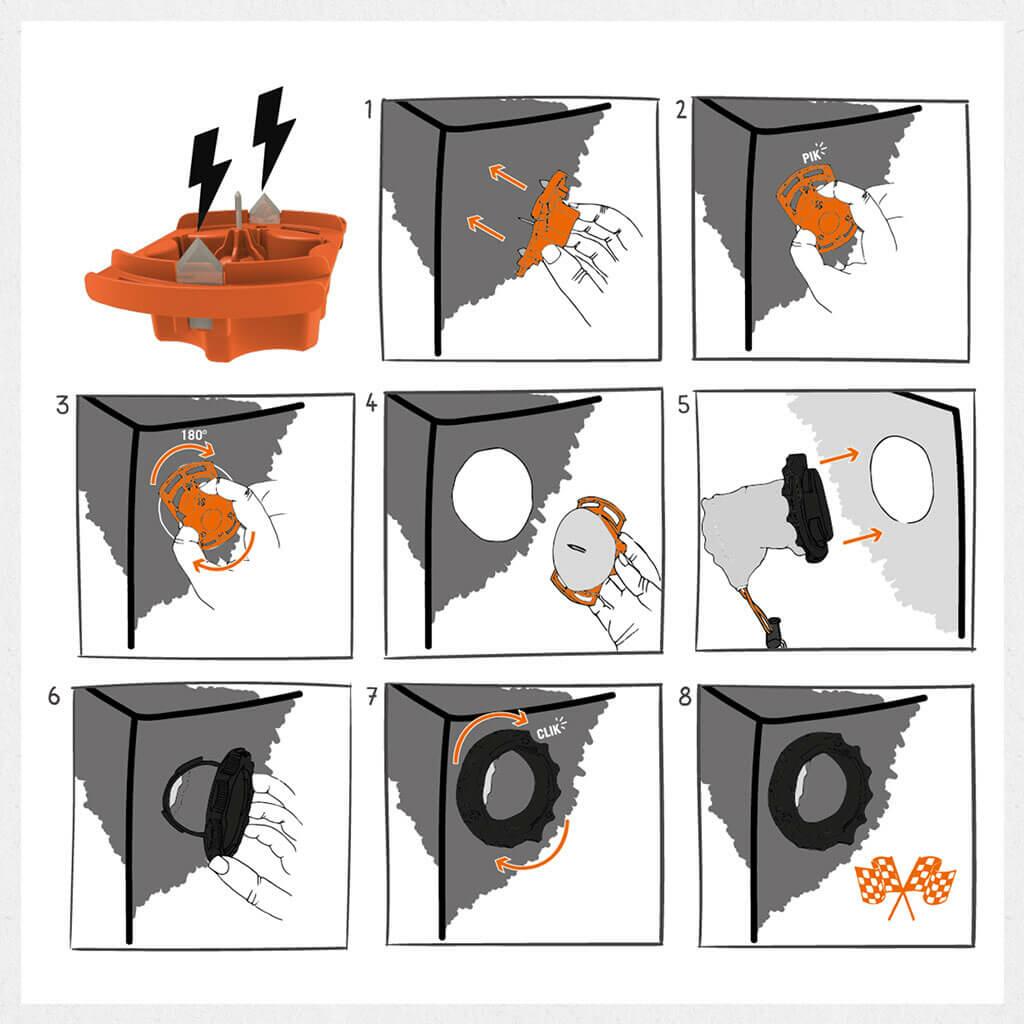 1

2

PIK

3

180°

4

5

6

7

CLIK

8